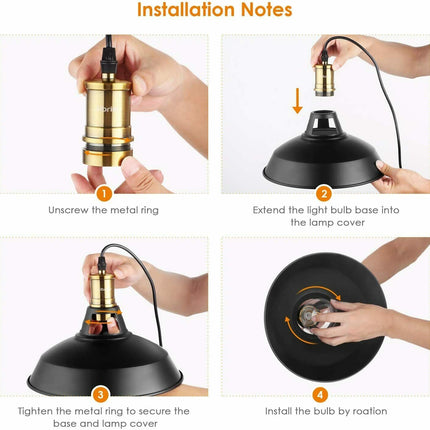 Installation Notes

1
Unscrew the metal ring

2
Extend the light bulb base into the lamp cover

3
Tighten the metal ring to secure the base and lamp cover

4
Install the bulb by roation