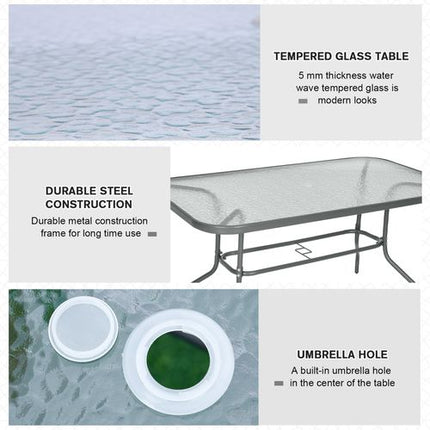 TEMPERED GLASS TABLE

5 mm thickness water wave tempered glass is modern looks

DURABLE STEEL CONSTRUCTION

Durable metal construction frame for long time use

UMBRELLA HOLE

A built-in umbrella hole in the center of the table